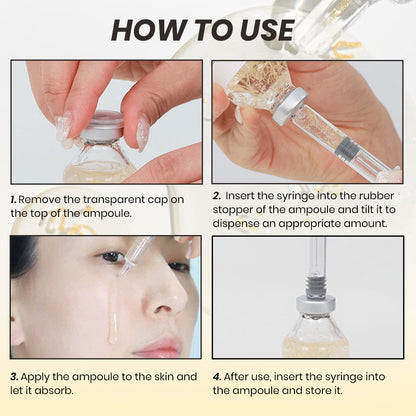 HOW TO USE

1. Remove the transparent cap on the top of the ampoule.

2. Insert the syringe into the rubber stopper of the ampoule and tilt it to dispense an appropriate amount.

3. Apply the ampoule to the skin and let it absorb.

4. After use, insert the syringe into the ampoule and store it.