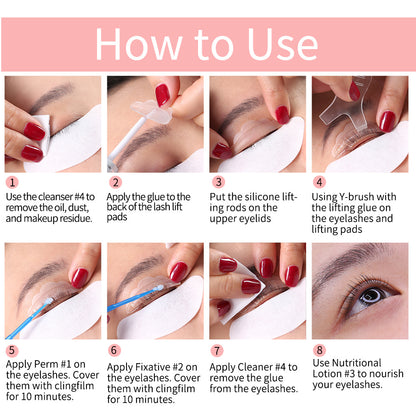 How to Use

1
Use the cleanser #4 to remove the oil, dust, and makeup residue.

2
Apply the glue to the back of the lash lift pads

3
Put the silicone lifting rods on the upper eyelids

4
Using Y-brush with the lifting glue on the eyelashes and lifting pads

5
Apply Perm #1 on the eyelashes. Cover them with clingfilm for 10 minutes.

6
Apply Fixative #2 on the eyelashes. Cover them with clingfilm for 10 minutes.

7
Apply Cleaner #4 to remove the glue from the eyelashes.

8
Use Nutritional Lotion #3 to nourish your eyelashes.