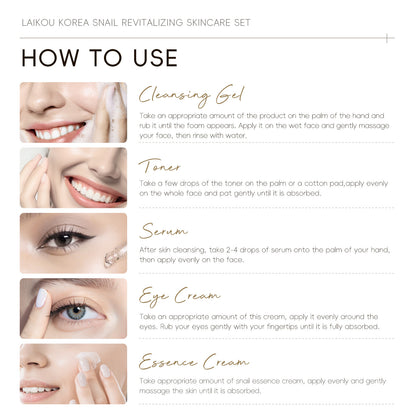 LAIKOU KOREA SNAIL REVITALIZING SKINCARE SET

HOW TO USE

Cleansing Gel

Take an appropriate amount of the product on the palm of the hand and rub it until the foam appears. Apply it on the wet face and gently massage your face, then rinse with water.

Toner

Take a few drops of the toner on the palm or a cotton pad,apply evenly on the whole face and pat gently until it is absorbed.

Serum

After skin cleansing, take 2-4 drops of serum onto the palm of your hand, then apply evenly on the face.

Eye Cream

Take an appropriate amount of this cream, apply it evenly around the eyes. Rub your eyes gently with your fingertips until it is fully absorbed.

Essence Cream

Take appropriate amount of snail essence cream, apply evenly and gently massage the skin until it is absorbed.